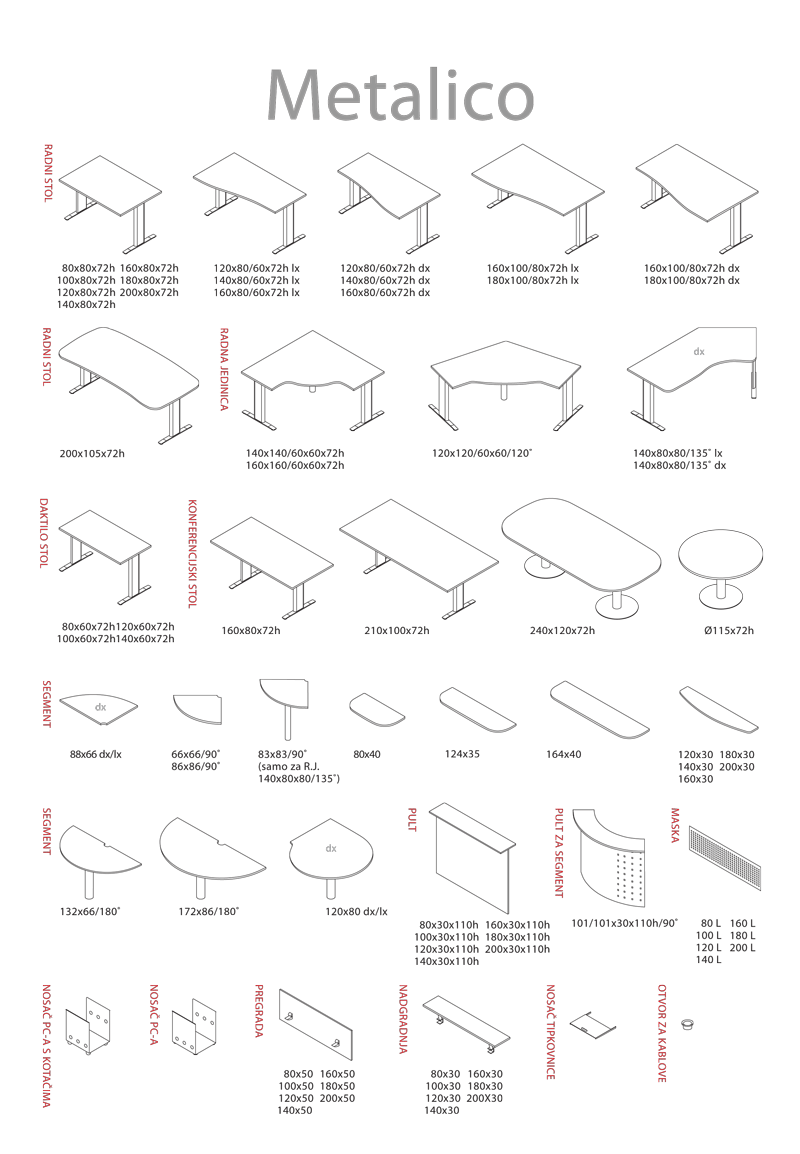 Metalico

RADNI STOL

80x80x72h 160x80x72h
100x80x72h 180x80x72h
120x80x72h 200x80x72h
140x80x72h

120x80/60x72h lx
140x80/60x72h lx
160x80/60x72h lx

120x80/60x72h dx
140x80/60x72h dx
160x80/60x72h dx

160x100/80x72h lx
180x100/80x72h lx

160x100/80x72h dx
180x100/80x72h dx

RADNI STOL

200x105x72h

RADNA JEDINICA

140x140/60x60x72h
160x160/60x60x72h

120x120/60x60/120˚

dx

140x80x80/135˚ lx
140x80x80/135˚ dx

DAKTILO STOL

80x60x72h120x60x72h
100x60x72h140x60x72h

KONFERENCIJSKI STOL

160x80x72h

210x100x72h

240x120x72h

Ø115x72h

SEGMENT

dx

88x66 dx/lx

66x66/90˚
86x86/90˚

83x83/90˚
(samo za R.J.
140x80x80/135˚)

80x40

124x35

164x40

120x30 180x30
140x30 200x30
160x30

SEGMENT

132x66/180˚

172x86/180˚

dx

120x80 dx/lx

PULT

80x30x110h 160x30x110h
100x30x110h 180x30x110h
120x30x110h 200x30x110h
140x30x110h

PULT ZA SEGMENT

101/101x30x110h/90˚

MASKA

80 L 160 L
100 L 180 L
120 L 200 L
140 L

NOSAČ PC-A S KOTAČIMA

NOSAČ PC-A

PREGRADA

80x50 160x50
100x50 180x50
120x50 200x50
140x50

NADGRADNJA

80x30 160x30
100x30 180x30
120x30 200X30
140x30

NOSAČ TIPKOVNICE

OTVOR ZA KABLOVE