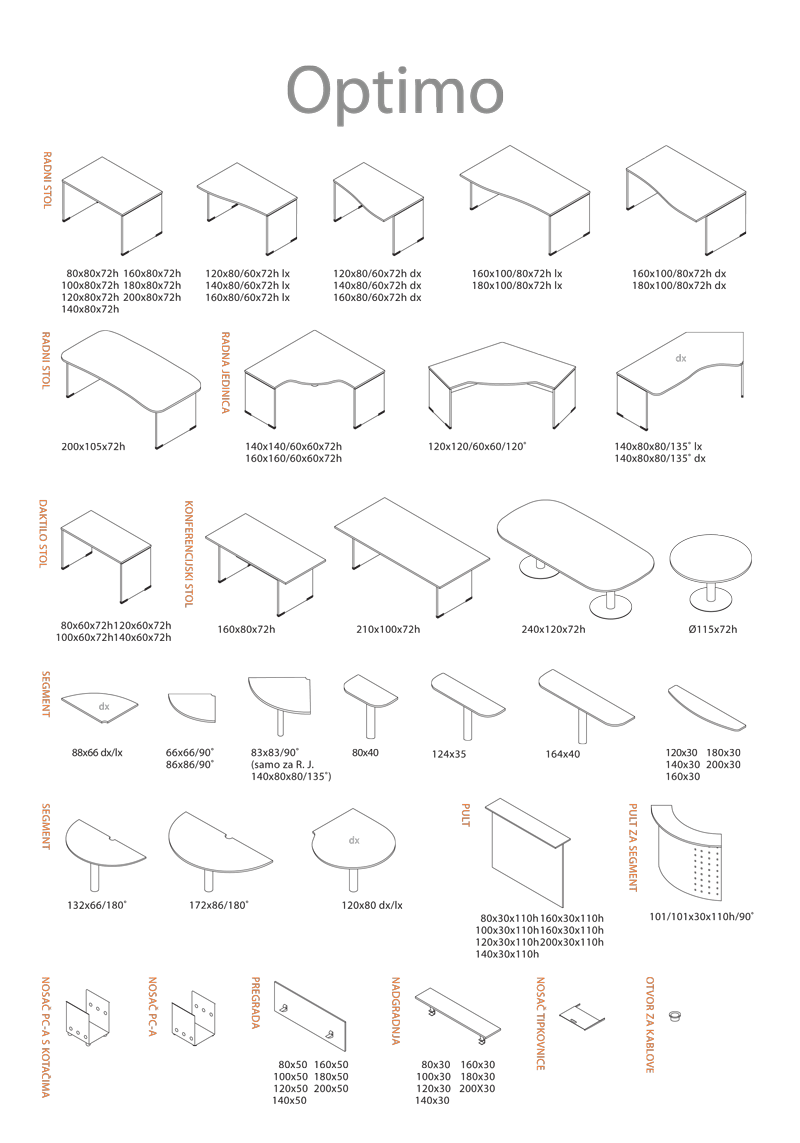 Optimo

RADNI STOL

80x80x72h 160x80x72h
100x80x72h 180x80x72h
120x80x72h 200x80x72h
140x80x72h

120x80/60x72h lx
140x80/60x72h lx
160x80/60x72h lx

120x80/60x72h dx
140x80/60x72h dx
160x80/60x72h dx

160x100/80x72h lx
180x100/80x72h lx

160x100/80x72h dx
180x100/80x72h dx

RADNI STOL

200x105x72h

RADNA JEDINICA

140x140/60x60x72h
160x160/60x60x72h

120x120/60x60/120˚

dx

140x80x80/135˚ lx
140x80x80/135˚ dx

DAKTILO STOL

80x60x72h120x60x72h
100x60x72h140x60x72h

KONFERENCIJSKI STOL

160x80x72h

210x100x72h

240x120x72h

Ø115x72h

SEGMENT

dx

88x66 dx/lx

66x66/90˚
86x86/90˚

83x83/90˚
(samo za R. J.
140x80x80/135˚)

80x40

124x35

164x40

120x30 180x30
140x30 200x30
160x30

SEGMENT

132x66/180˚

172x86/180˚

dx

120x80 dx/lx

PULT

80x30x110h 160x30x110h
100x30x110h 160x30x110h
120x30x110h 200x30x110h
140x30x110h

PULT ZA SEGMENT

101/101x30x110h/90˚

NOSAČ PC-A S KOTAČIMA

NOSAČ PC-A

PREGRADA

80x50 160x50
100x50 180x50
120x50 200x50
140x50

NADGRADNJA

80x30 160x30
100x30 180x30
120x30 200X30
140x30

NOSAČ TIPKOVNICE

OTVOR ZA KABLOVE